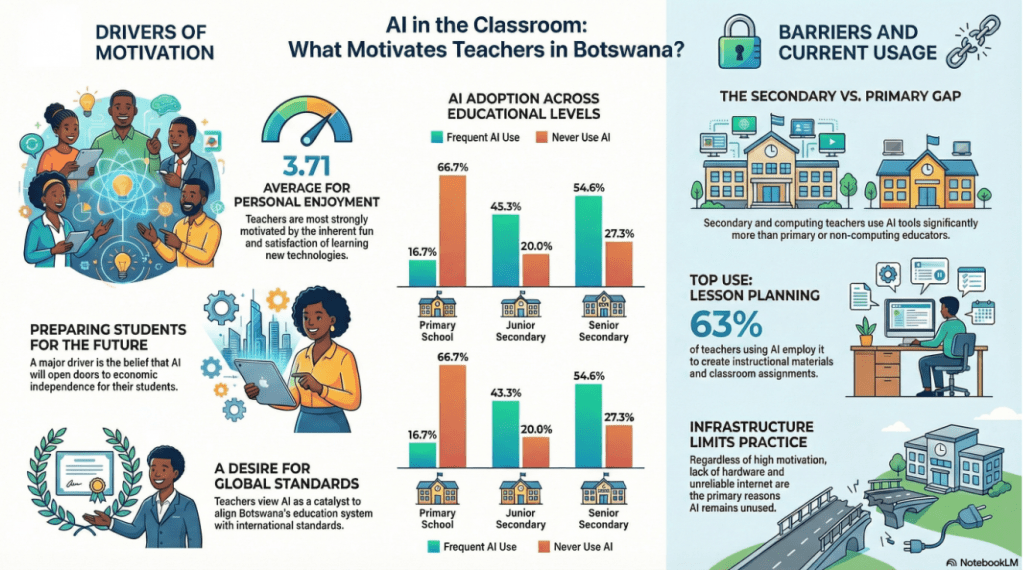 AI in the Classroom: What Motivates Teachers in Botswana?

DRIVERS OF MOTIVATION

3.71
AVERAGE FOR PERSONAL ENJOYMENT
Teachers are most strongly motivated by the inherent fun and satisfaction of learning new technologies.

PREPARING STUDENTS FOR THE FUTURE
A major driver is the belief that AI will open doors to economic independence for their students.

A DESIRE FOR GLOBAL STANDARDS
Teachers view AI as a catalyst to align Botswana's education system with international standards.

AI ADOPTION ACROSS EDUCATIONAL LEVELS
Frequent AI Use
Never Use AI

16.7%
66.7%
45.3%
20.0%
54.6%
27.3%
Primary School
Junior Secondary
Senior Secondary

16.7%
66.7%
43.3%
20.0%
54.6%
27.3%
Primary School
Junior Secondary
Senior Secondary

Frequent AI Use
Never Use AI

BARRIERS AND CURRENT USAGE

THE SECONDARY VS. PRIMARY GAP
Secondary and computing teachers use AI tools significantly more than primary or non-computing educators.

TOP USE: LESSON PLANNING
63%
of teachers using AI employ it to create instructional materials and classroom assignments.

INFRASTRUCTURE LIMITS PRACTICE
Regardless of high motivation, lack of hardware and unreliable internet are the primary reasons AI remains unused.

NotebookLM